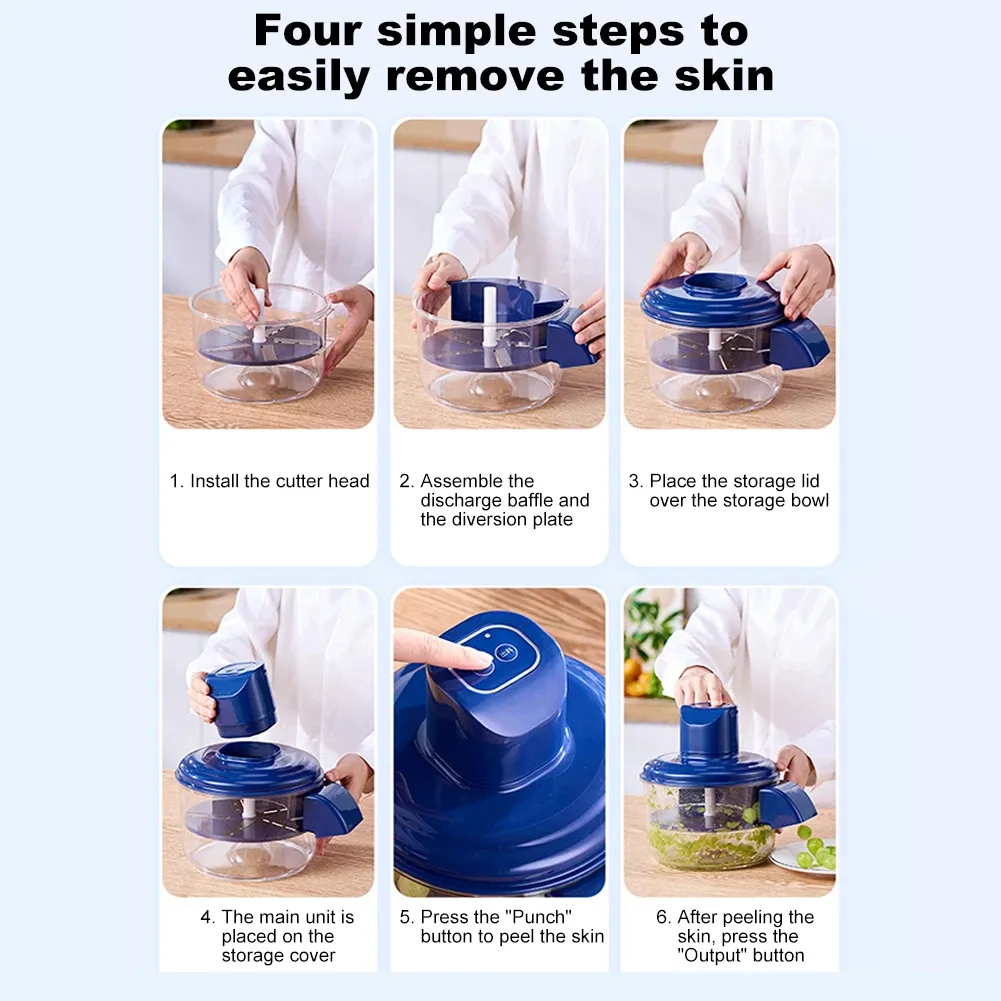 Four simple steps to easily remove the skin

1. Install the cutter head

2. Assemble the discharge baffle and the diversion plate

3. Place the storage lid over the storage bowl

4. The main unit is placed on the storage cover

5. Press the "Punch" button to peel the skin

6. After peeling the skin, press the "Output" button