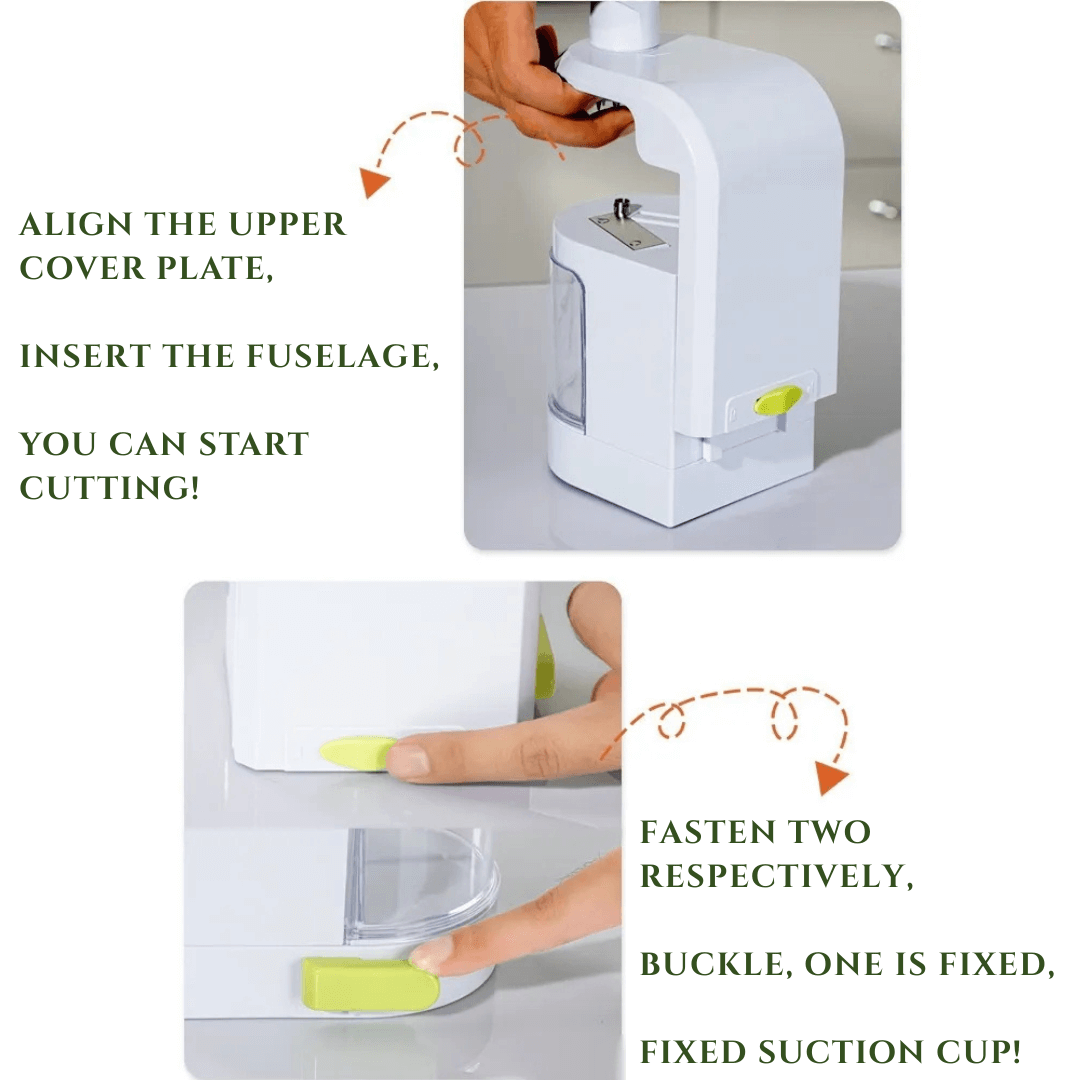 ALIGN THE UPPER COVER PLATE,

INSERT THE FUSELAGE,

YOU CAN START CUTTING!

FASTEN TWO RESPECTIVELY,

BUCKLE, ONE IS FIXED,

FIXED SUCTION CUP!