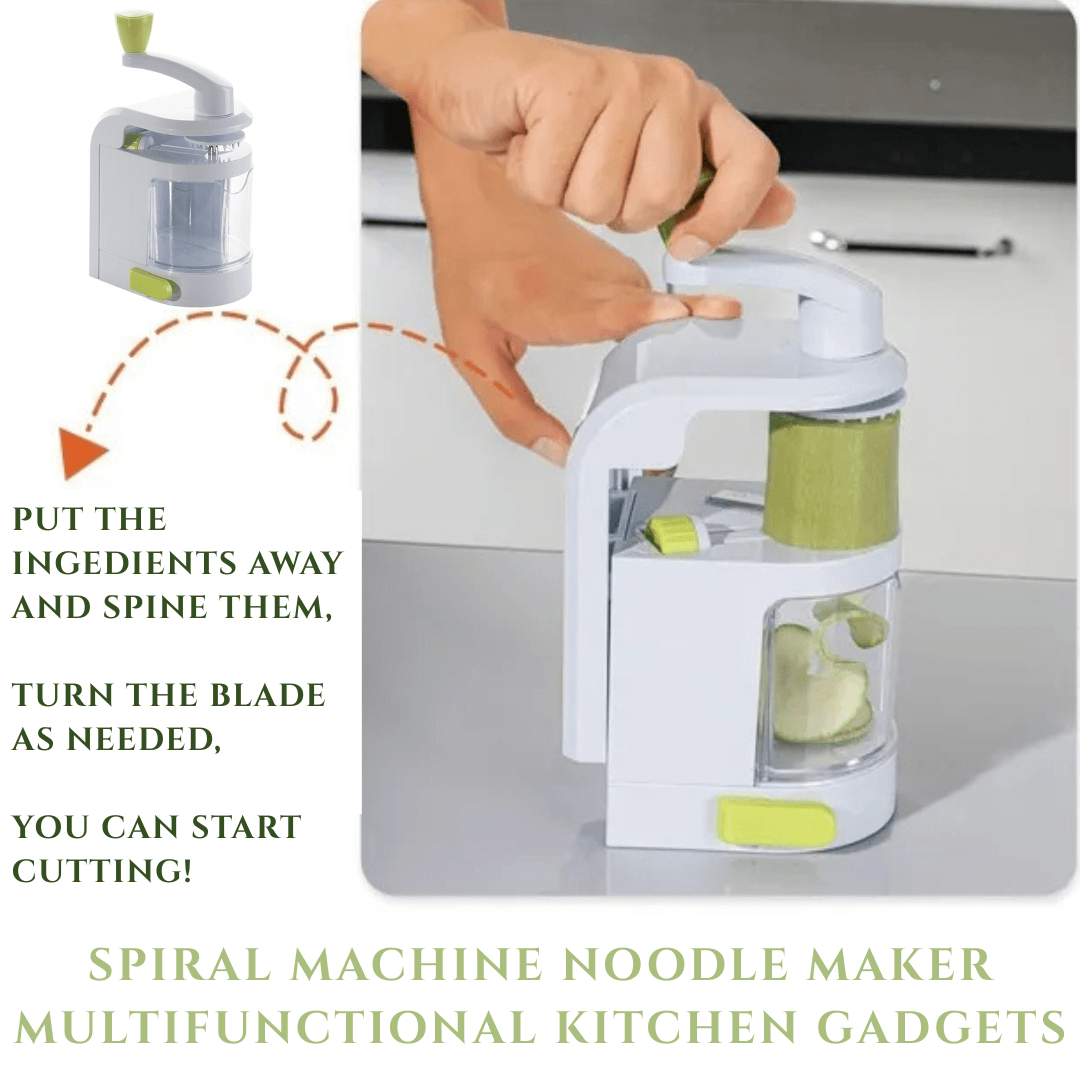 PUT THE INGEDIENTS AWAY AND SPINE THEM,

TURN THE BLADE AS NEEDED,

YOU CAN START CUTTING!

SPIRAL MACHINE NOODLE MAKER
MULTIFUNCTIONAL KITCHEN GADGETS